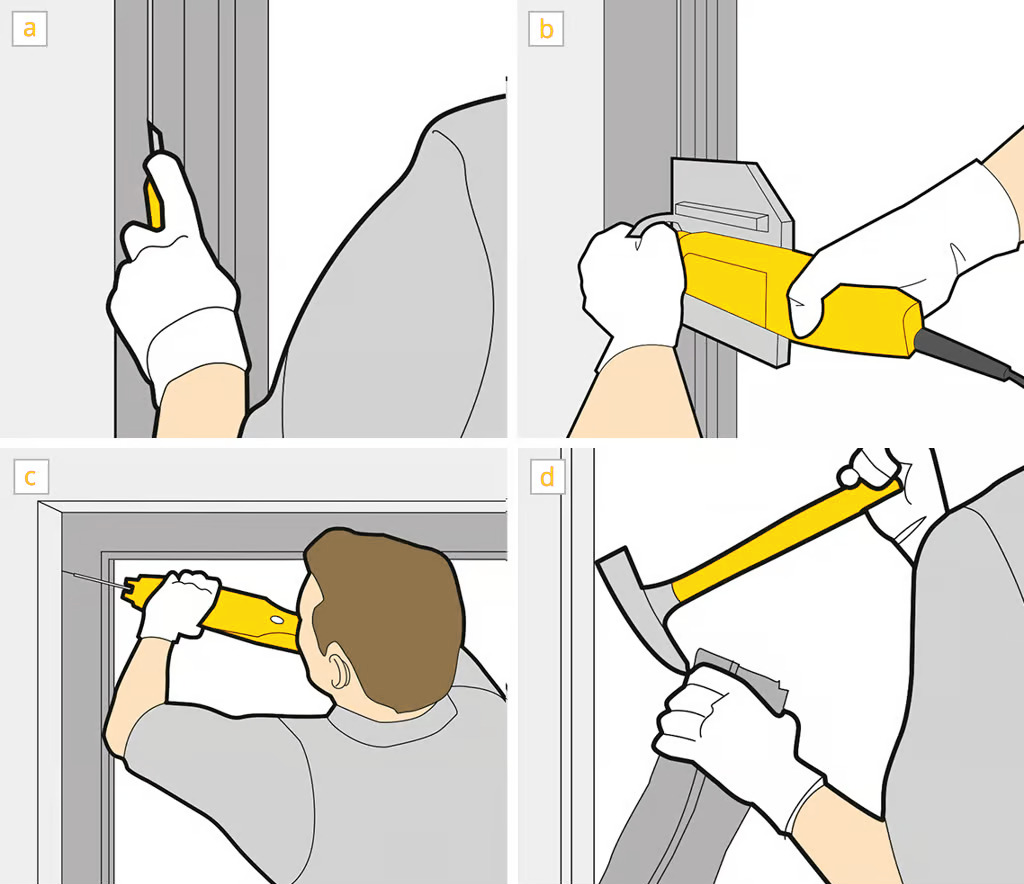 a

b

c

d