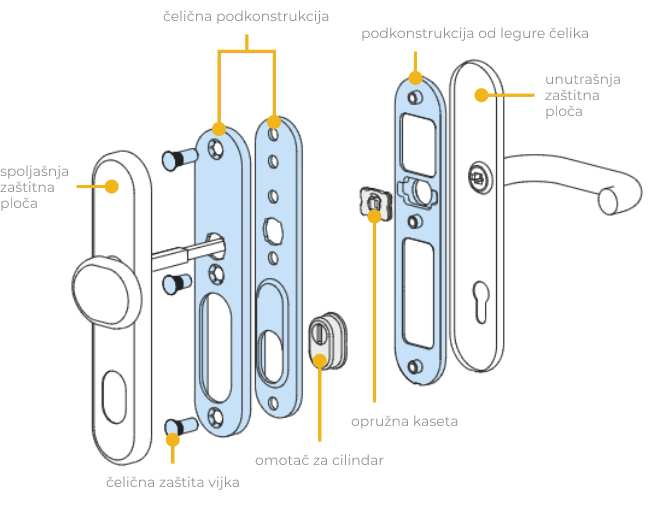 čelična podkonstrukcija

podkonstrukcija od legure čelika

unutrašnja zaštitna ploča

spoljašnja zaštitna ploča

opružna kaseta

omotač za cilindar

čelična zaštita vijka